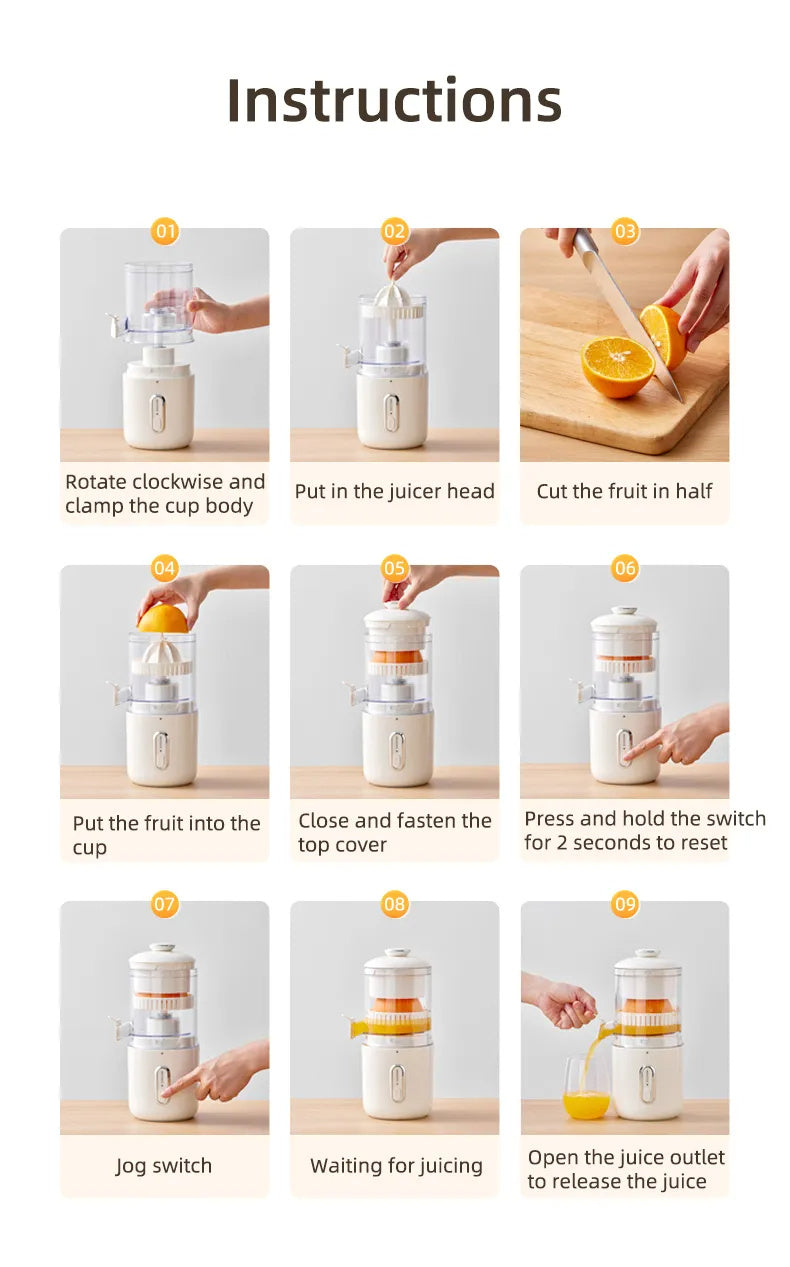 Instructions

01
Rotate clockwise and clamp the cup body

02
Put in the juicer head

03
Cut the fruit in half

04
Put the fruit into the cup

05
Close and fasten the top cover

06
Press and hold the switch for 2 seconds to reset

07
Jog switch

08
Waiting for juicing

09
Open the juice outlet to release the juice